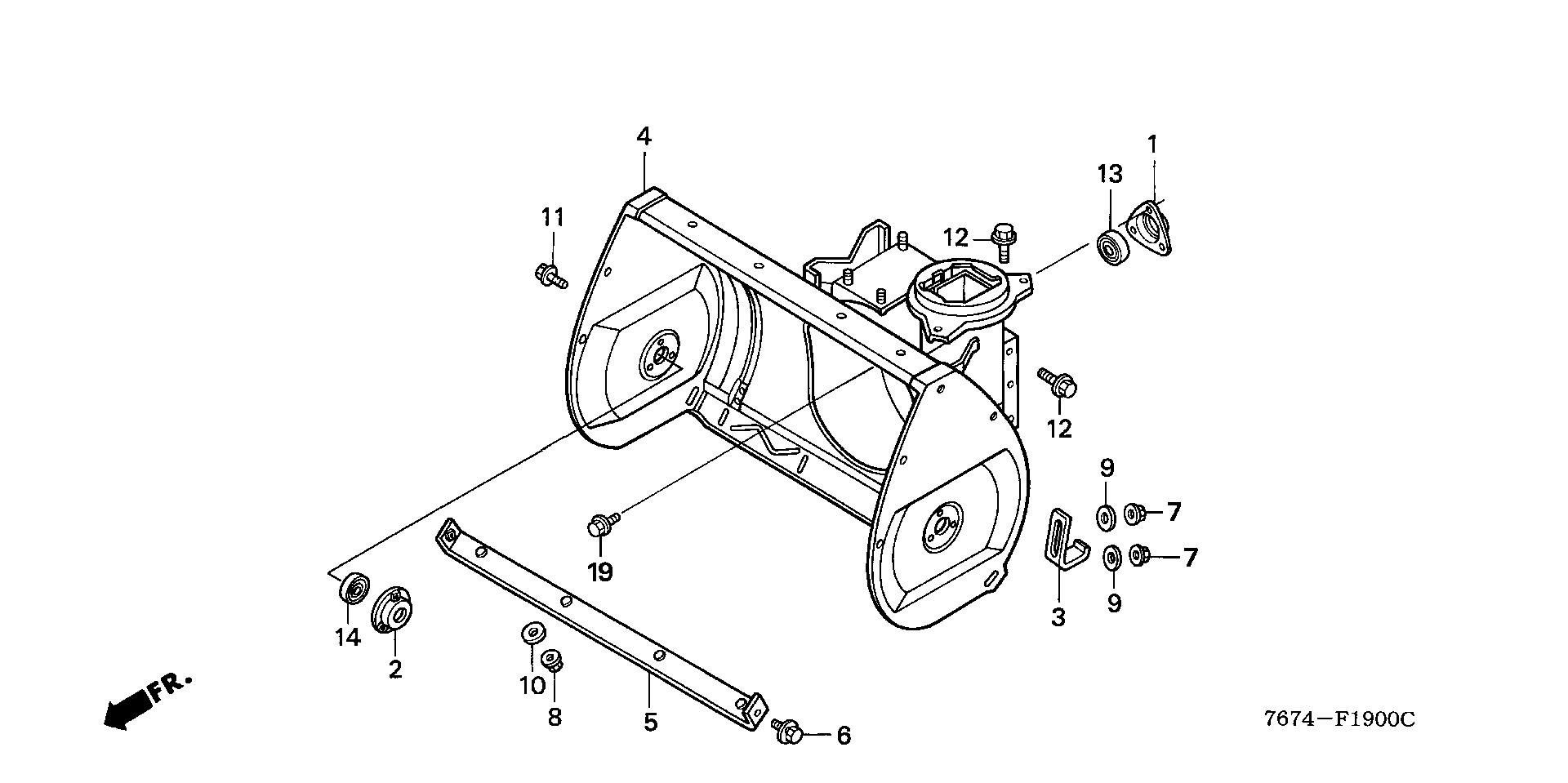 4
1
13
11
12
12
9
7
7
9
3
19
14
2
10
8
5
6
FR.
7674—F1900C